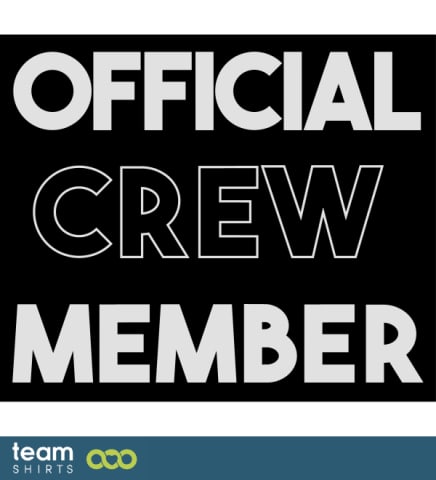 OFFICIAL
CREW
MEMBER

team
SHIRTS